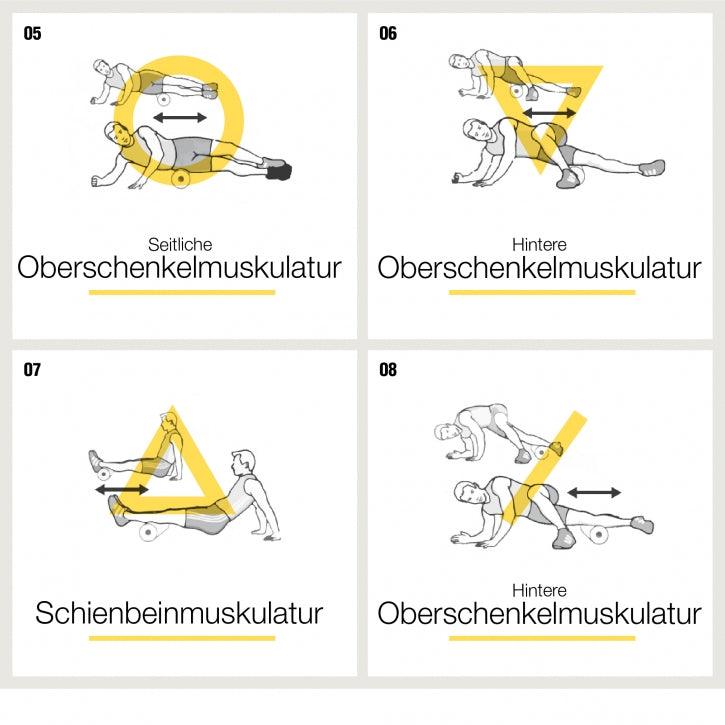 05

Seitliche
Oberschenkelmuskulatur

06

Hintere
Oberschenkelmuskulatur

07

Schienbeinmuskulatur

08

Hintere
Oberschenkelmuskulatur